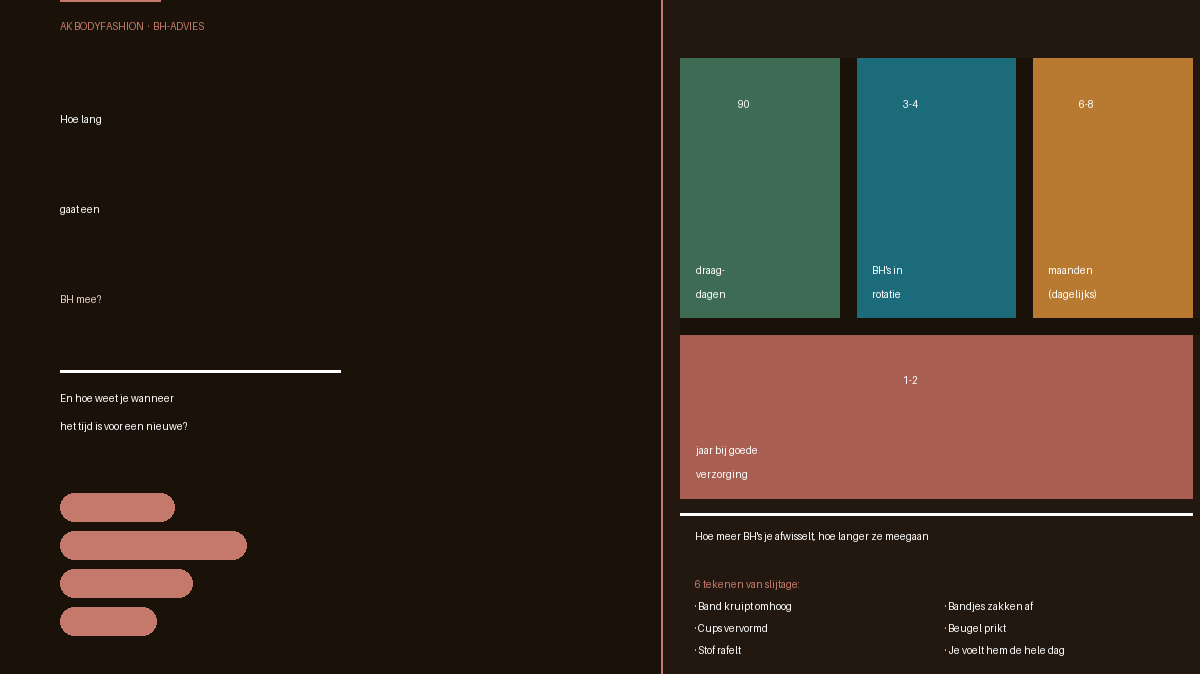 AK BODYFASHION · BH-ADVIES

Hoe lang

gaat een

BH mee?

En hoe weet je wanneer

het tijd is voor een nieuwe?

90

draag-

dagen

3-4

BH's in

rotatie

6-8

maanden

(dagelijks)

1-2

jaar bij goede

verzorging

Hoe meer BH's je afwisselt, hoe langer ze meegaan

6 tekenen van slijtage:

· Band kruipt omhoog

· Cups vervormd

· Stof rafelt

· Bandjes zakken af

· Beugel prikt

· Je voelt hem de hele dag