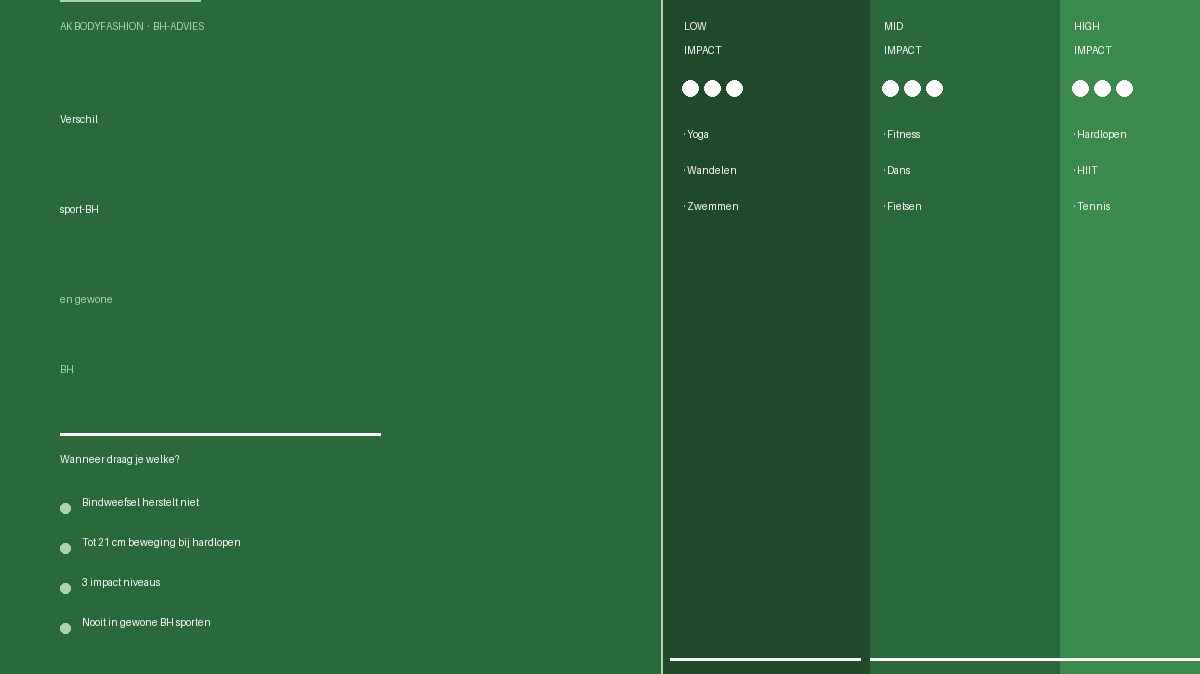 AK BODYFASHION · BH-ADVIES

Verschil

sport-BH

en gewone

BH

Wanneer draag je welke?

• Bindweefsel herstelt niet

• Tot 21 cm beweging bij hardlopen

• 3 impact niveaus

• Nooit in gewone BH sporten

LOW
IMPACT

· Yoga

· Wandelen

· Zwemmen

MID
IMPACT

· Fitness

· Dans

· Fietsen

HIGH
IMPACT

· Hardlopen

· HIIT

· Tennis