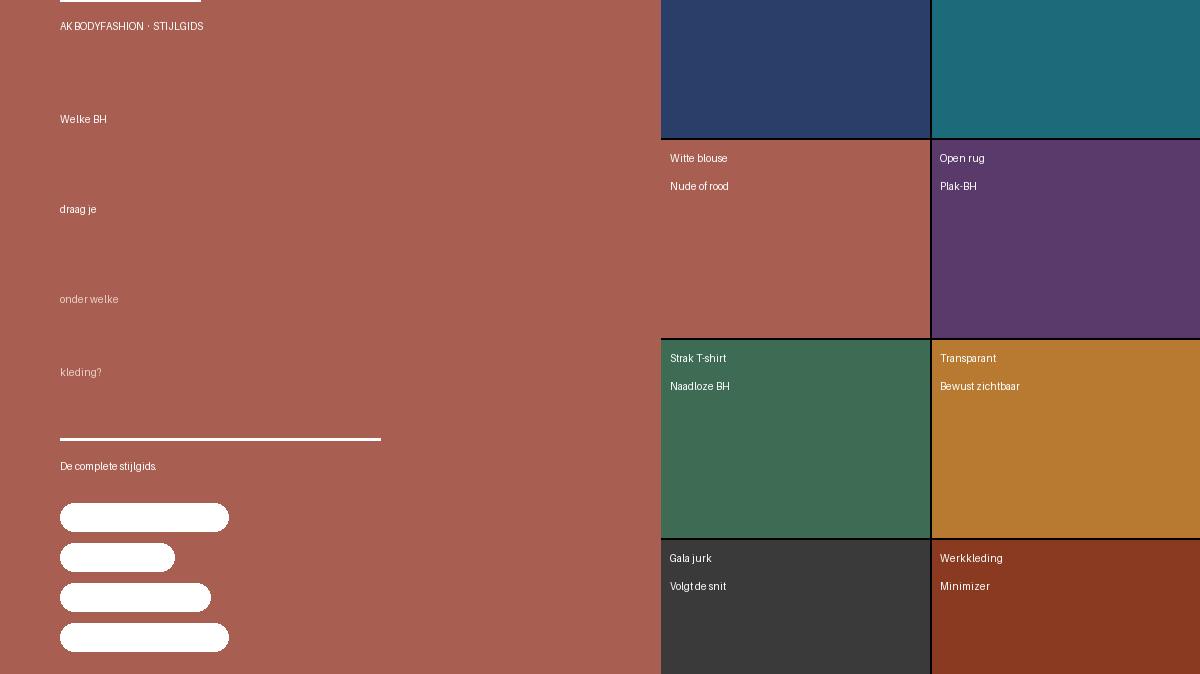 AK BODYFASHION · STIJLGIDS

Welke BH

draag je

onder welke

kleding?

De complete stijlgids.

Witte blouse

Nude of rood

Open rug

Plak-BH

Strak T-shirt

Naadloze BH

Transparant

Bewust zichtbaar

Gala jurk

Volgt de snit

Werkkleding

Minimizer